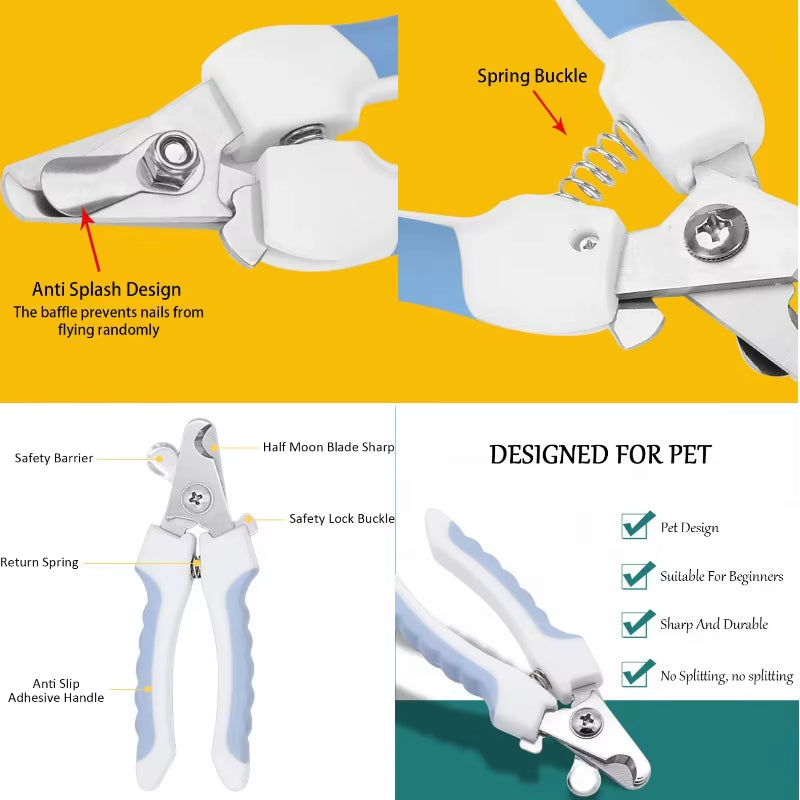 Anti Splash Design
The baffle prevents nails from flying randomly

Spring Buckle

Safety Barrier
Half Moon Blade Sharp
Safety Lock Buckle
Return Spring
Anti Slip
Adhesive Handle

DESIGNED FOR PET
Pet Design
Suitable For Beginners
Sharp And Durable
No Splitting, no splitting