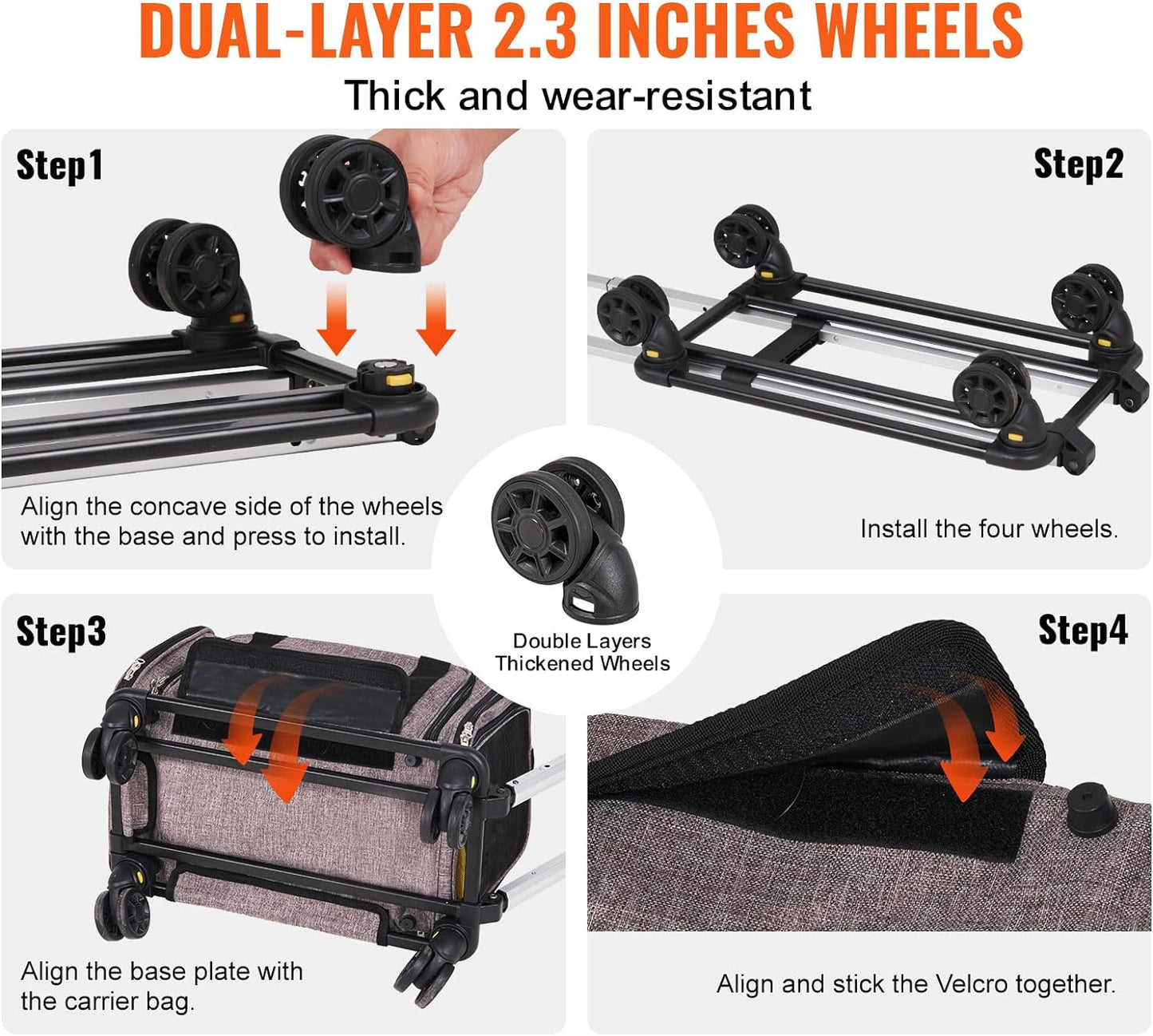 DUAL-LAYER 2.3 INCHES WHEELS

Thick and wear-resistant

Step1

Align the concave side of the wheels with the base and press to install.

Step2

Install the four wheels.

Double Layers Thickened Wheels

Step3

Align the base plate with the carrier bag.

Step4

Align and stick the Velcro together.